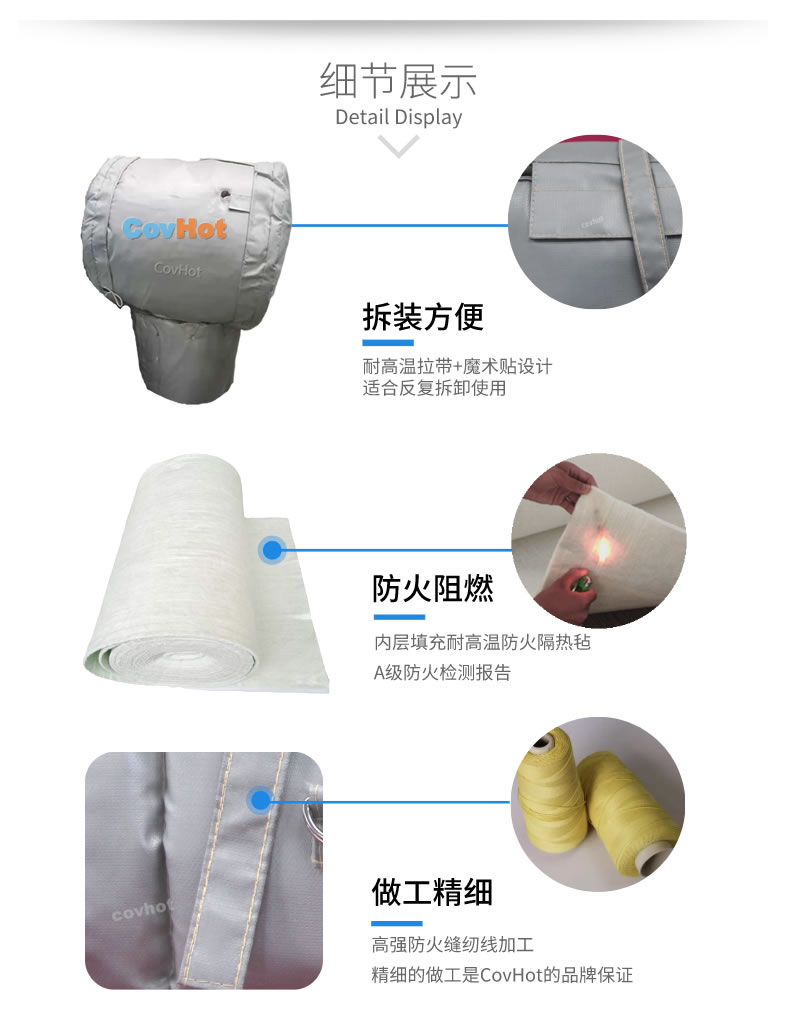 细节展示
Detail Display

CovHot
CovHot

CovHot

拆装方便
耐高温拉带+魔术贴设计
适合反复拆卸使用

防火阻燃
内层填充耐高温防火隔热毡
A级防火检测报告

covhot

做工精细
高强防火缝纫线加工
精细的做工是CovHot的品牌保证